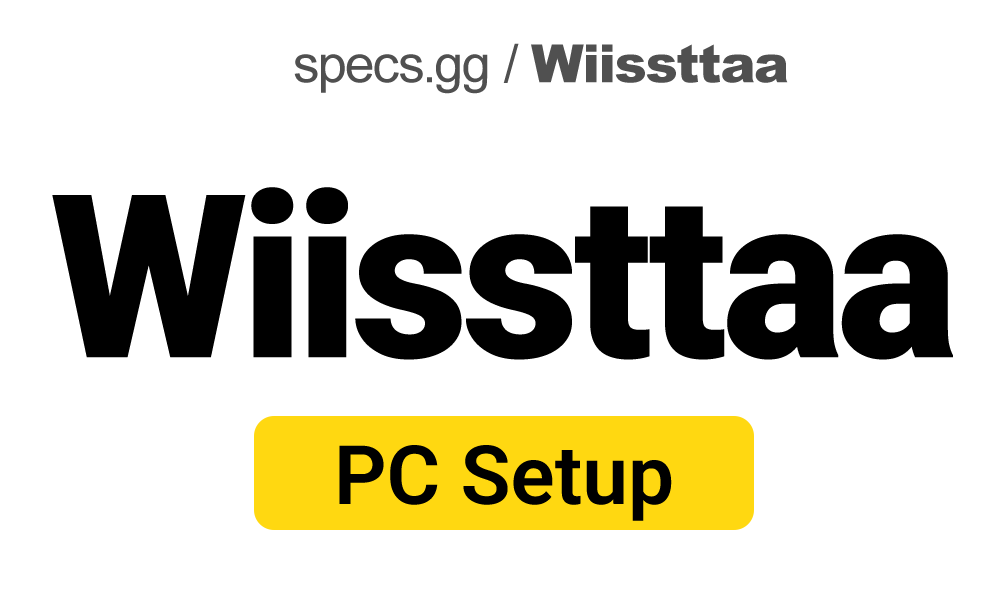 specs.gg / Wiissttaa

Wiissttaa

PC Setup